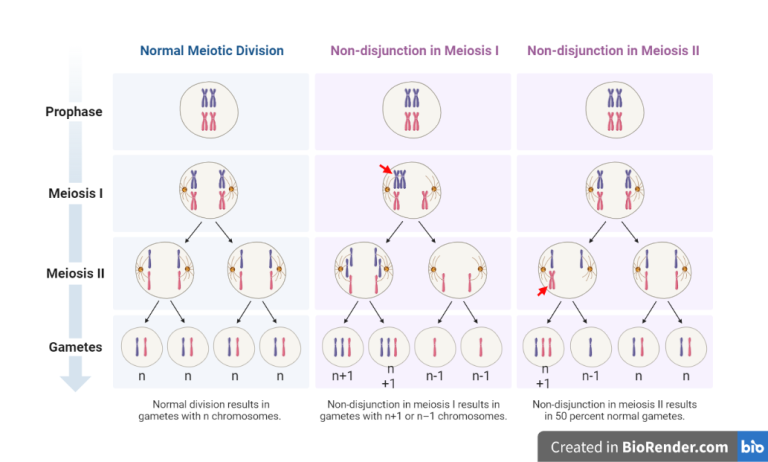 Normal Meiotic Division

Non-disjunction in Meiosis I

Non-disjunction in Meiosis II

Prophase

Meiosis I

Meiosis II

Gametes

n n n n

n+1 n +1 n-1 n-1

n +1 n-1 n n

Normal division results in gametes with n chromosomes.

Non-disjunction in meiosis I results in gametes with n+1 or n−1 chromosomes.

Non-disjunction in meiosis II results in 50 percent normal gametes.

Created in BioRender.com bio